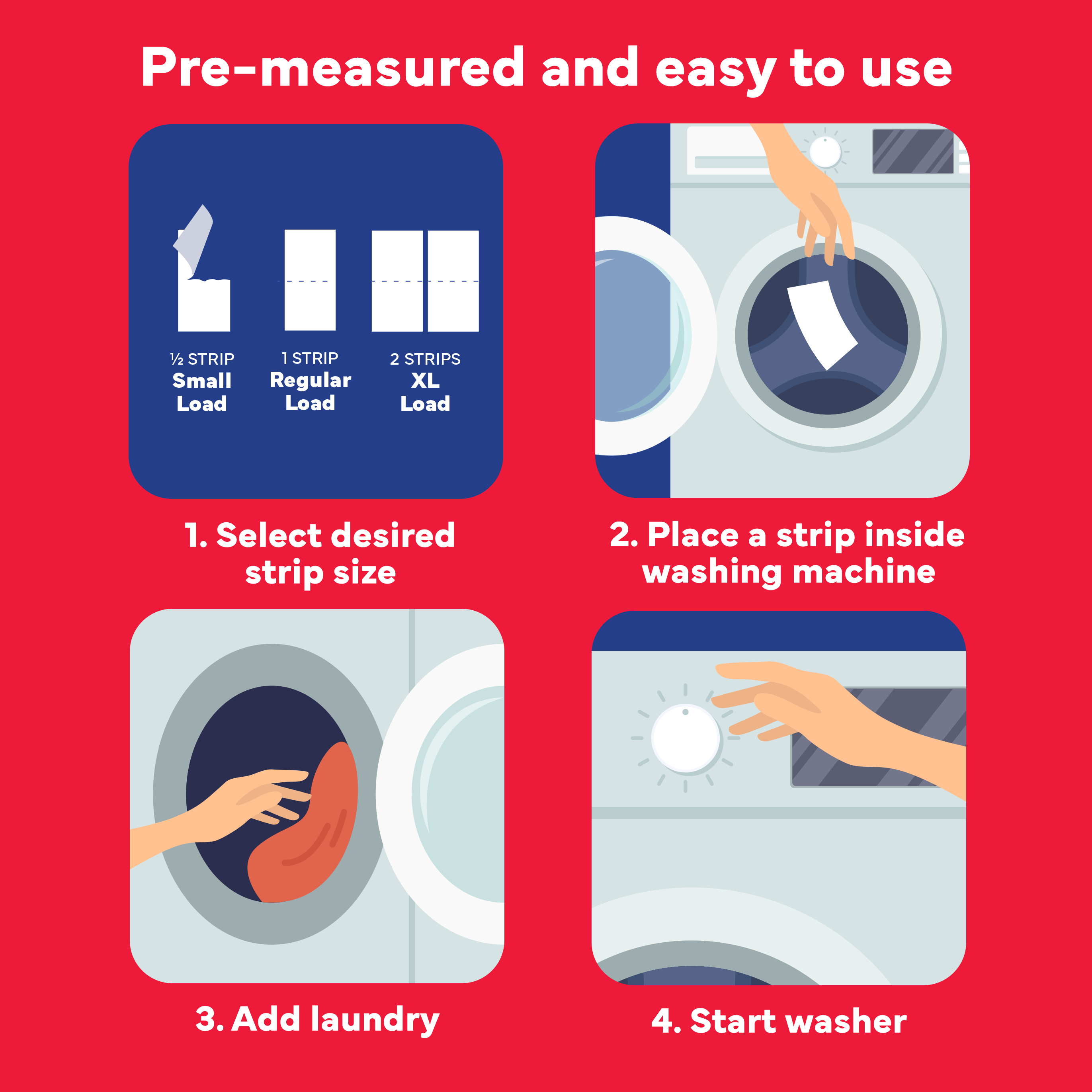 Pre-measured and easy to use

½ STRIP
Small Load

1 STRIP
Regular Load

2 STRIPS
XL Load

1. Select desired strip size

2. Place a strip inside washing machine

3. Add laundry

4. Start washer