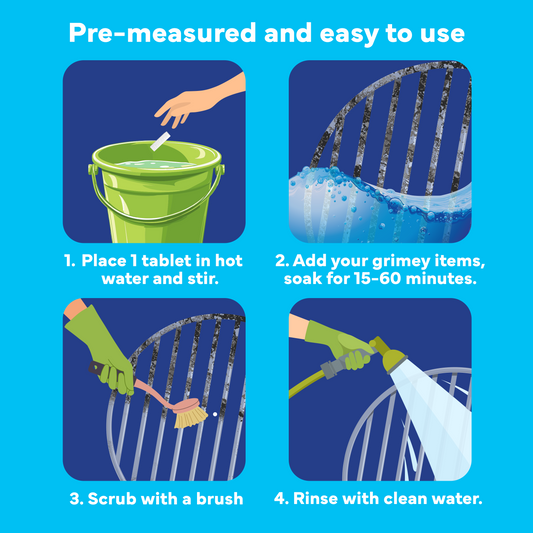 Pre-measured and easy to use

1. Place 1 tablet in hot water and stir.

2. Add your grimey items, soak for 15-60 minutes.

3. Scrub with a brush

4. Rinse with clean water.